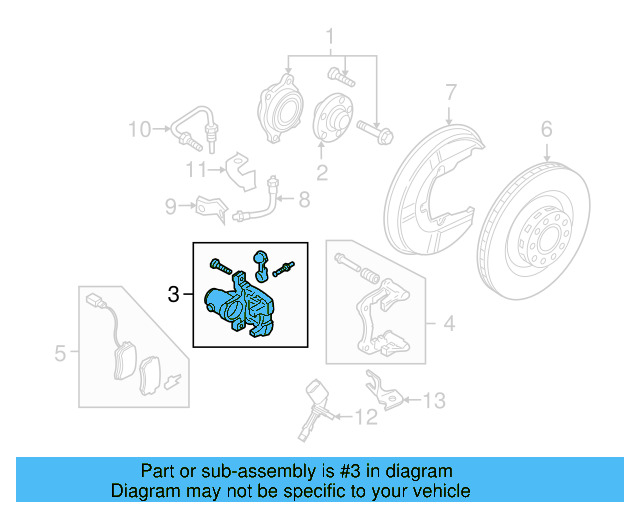 1
7
6
10
2
11
8
9
3
4
5
13
12

Part or sub-assembly is #3 in diagram
Diagram may not be specific to your vehicle