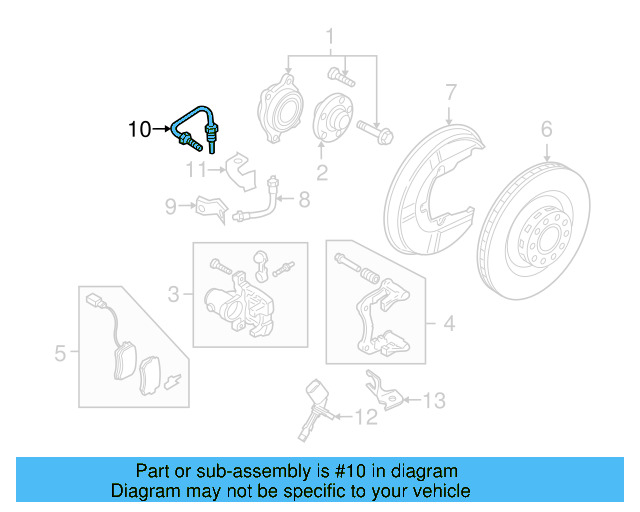 1
7
6
10
2
11
8
9
3
4
5
13
12

Part or sub-assembly is #10 in diagram
Diagram may not be specific to your vehicle