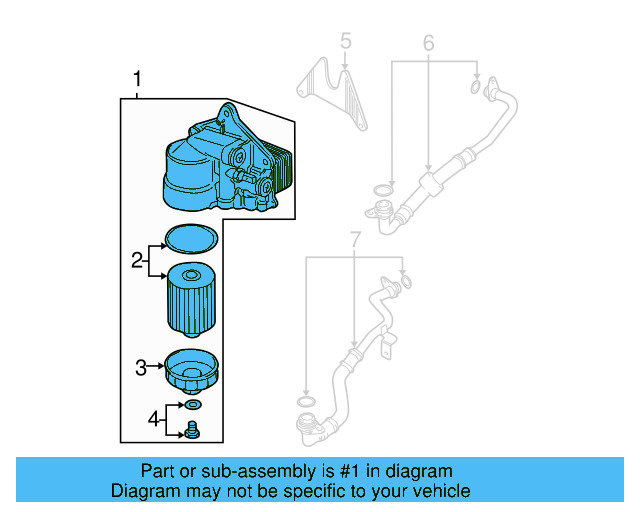 1
2
3
4
5
6
7

Part or sub-assembly is #1 in diagram
Diagram may not be specific to your vehicle