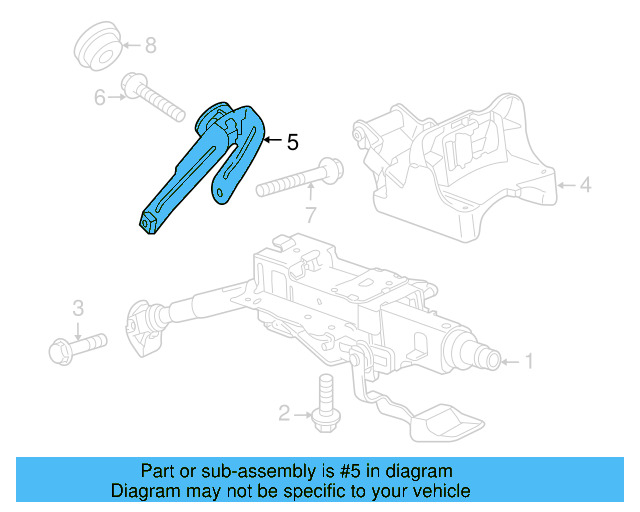 8
6
5
4
7
3
1
2

Part or sub-assembly is #5 in diagram
Diagram may not be specific to your vehicle