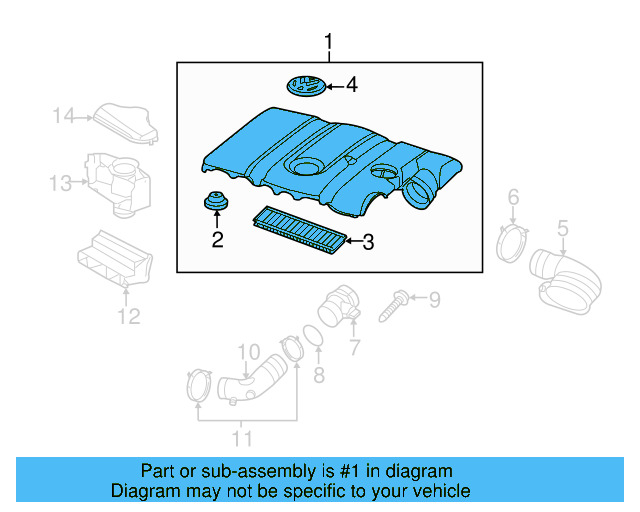 1
4
14
13
2
3
6
5
12
9
7
10
8
11

Part or sub-assembly is #1 in diagram
Diagram may not be specific to your vehicle