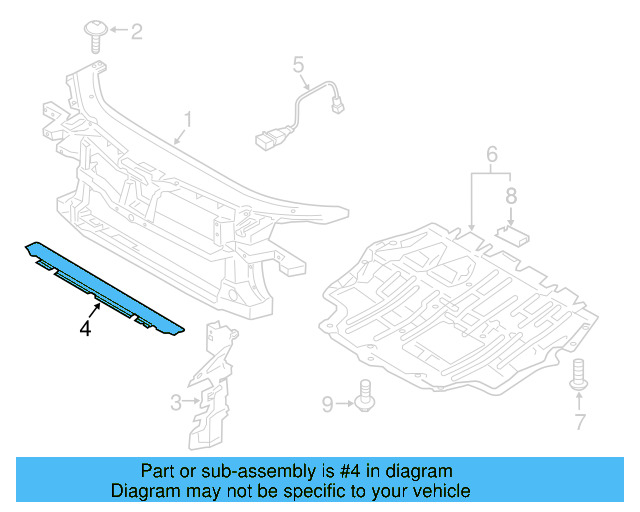 2
5
1
6
8
4
3
9
7

Part or sub-assembly is #4 in diagram
Diagram may not be specific to your vehicle