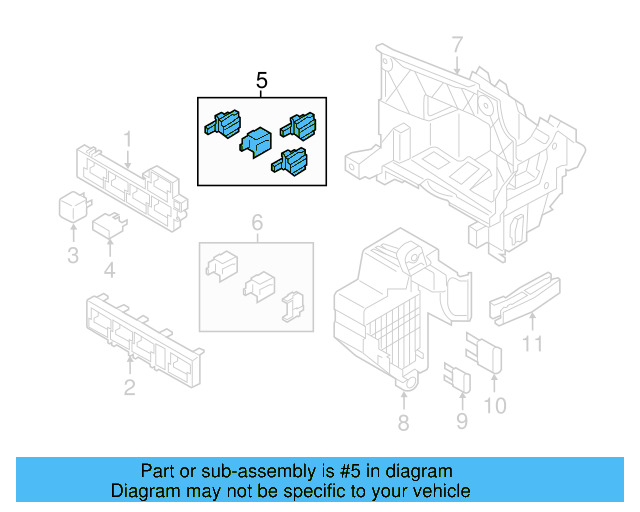 5
7
1
3
4
6
2
8
9
10
11

Part or sub-assembly is #5 in diagram
Diagram may not be specific to your vehicle