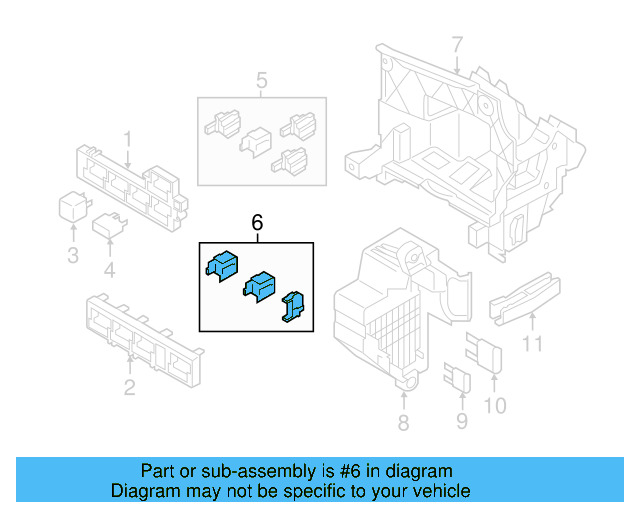 7
5
1
3
4
6
2
11
10
9
8

Part or sub-assembly is #6 in diagram
Diagram may not be specific to your vehicle