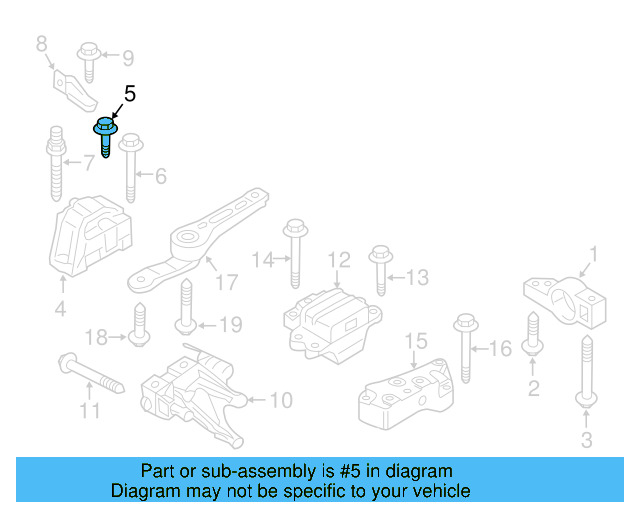 8
9
5
7
6
4
17
14
12
13
1
18
19
15
16
2
11
10
3

Part or sub-assembly is #5 in diagram
Diagram may not be specific to your vehicle