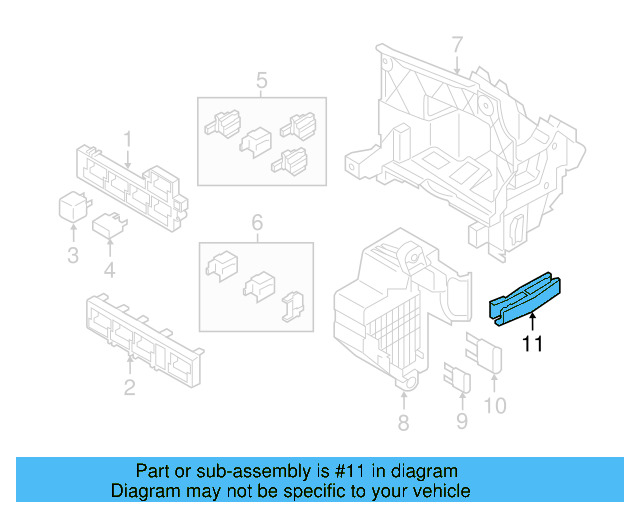 7
5
1
3
4
6
2
11
8
9
10

Part or sub-assembly is #11 in diagram
Diagram may not be specific to your vehicle