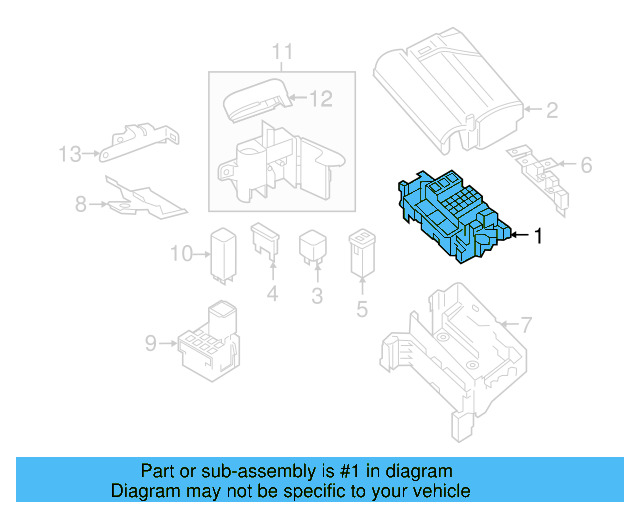 11
12
2
13
6
8
1
10
4
3
5
7
9

Part or sub-assembly is #1 in diagram
Diagram may not be specific to your vehicle