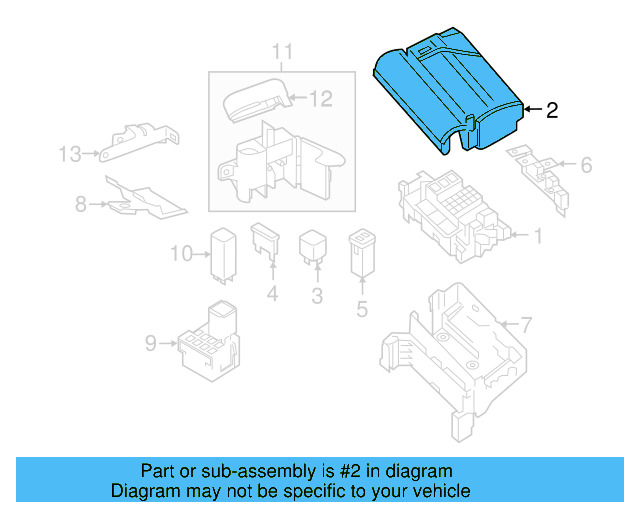 11
12
2
13
6
8
1
10
4
3
5
7
9

Part or sub-assembly is #2 in diagram
Diagram may not be specific to your vehicle