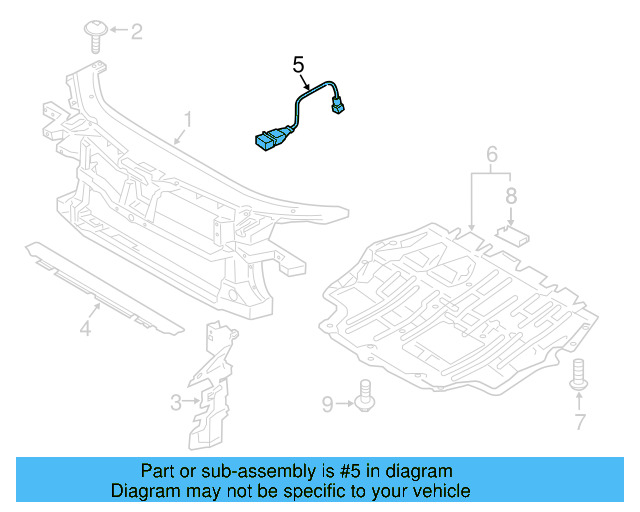 2
5
1
6
8
4
3
9
7

Part or sub-assembly is #5 in diagram
Diagram may not be specific to your vehicle