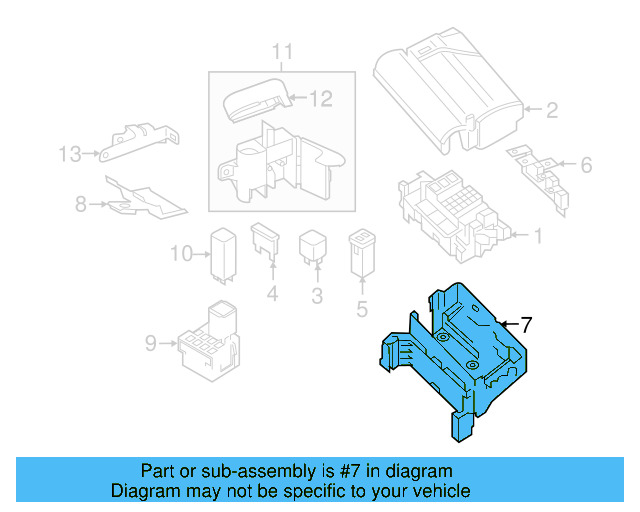 11

12

2

13

6

8

1

10

4

3

5

7

9

Part or sub-assembly is #7 in diagram
Diagram may not be specific to your vehicle