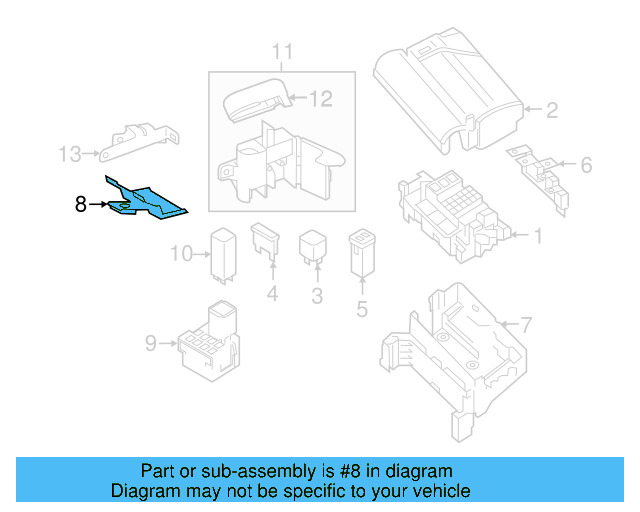 11
12
2
13
6
8
1
10
4
3
5
7
9

Part or sub-assembly is #8 in diagram
Diagram may not be specific to your vehicle