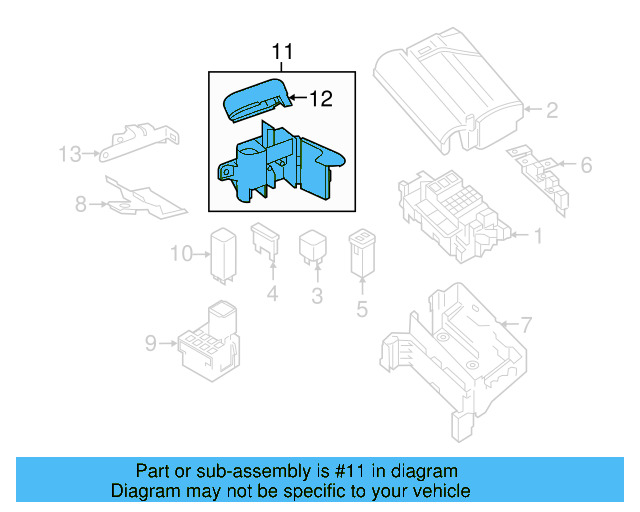 11
12
2
13
6
8
1
10
4
3
5
7
9

Part or sub-assembly is #11 in diagram
Diagram may not be specific to your vehicle