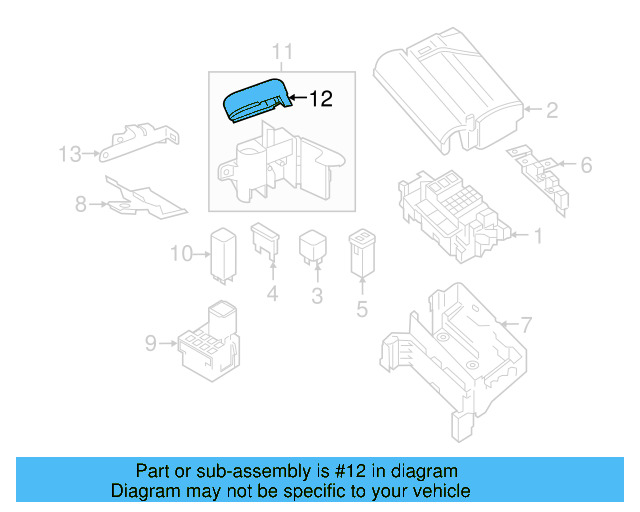 11
12
2
13
6
8
1
10
4
3
5
7
9

Part or sub-assembly is #12 in diagram
Diagram may not be specific to your vehicle