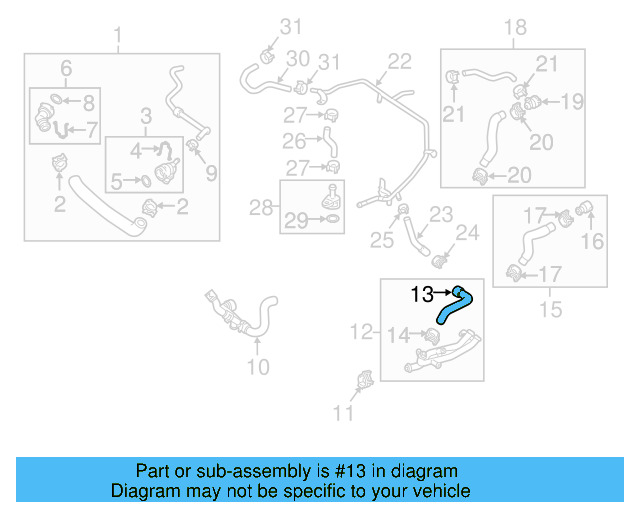 1
6
8
7
3
4
5
9
2
2
31
30
31
22
27
26
27
28
29
25
23
24
18
21
21
19
20
20
17
16
17
15
13
12
14
10
11

Part or sub-assembly is #13 in diagram
Diagram may not be specific to your vehicle