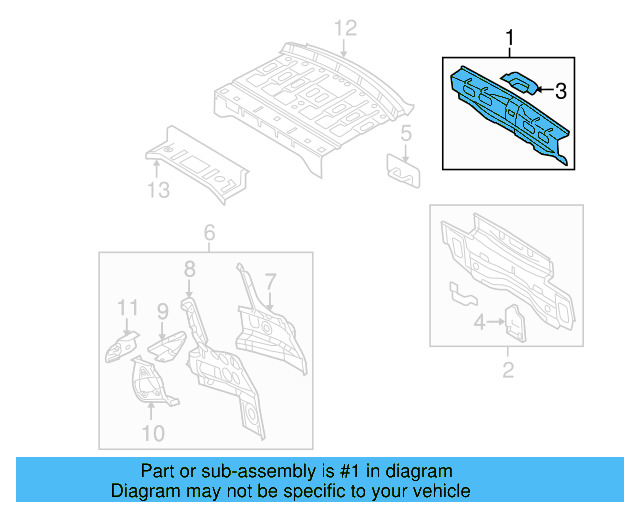 12

1

3

5

13

6

8

7

11

9

10

4

2

Part or sub-assembly is #1 in diagram
Diagram may not be specific to your vehicle