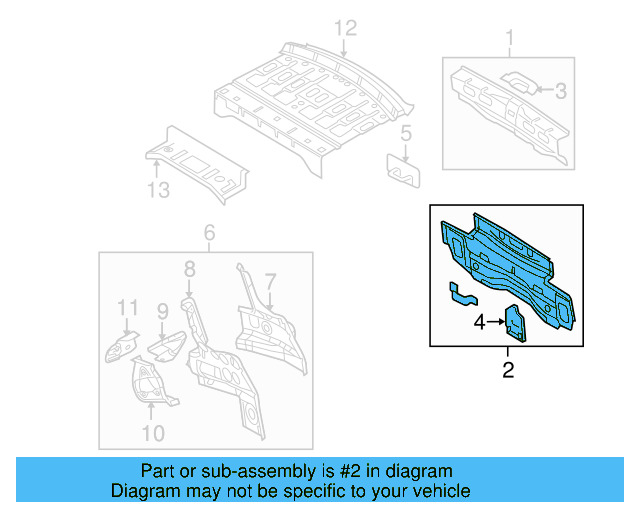 12
1
3
5
13
6
8
7
11
9
10
4
2

Part or sub-assembly is #2 in diagram
Diagram may not be specific to your vehicle