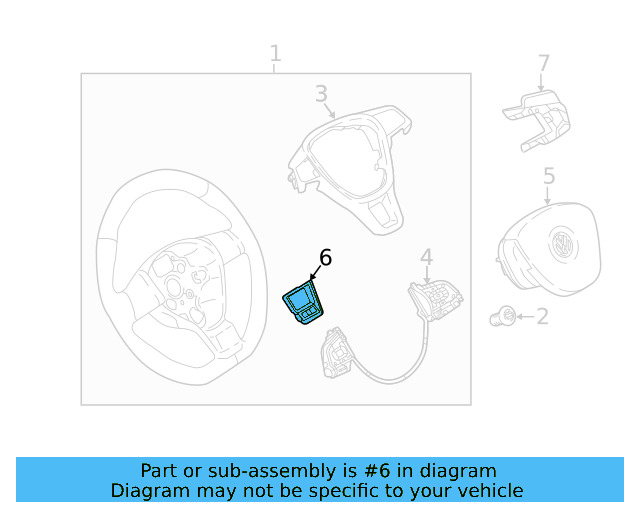 1
3
7
5
6
4
2

Part or sub-assembly is #6 in diagram
Diagram may not be specific to your vehicle