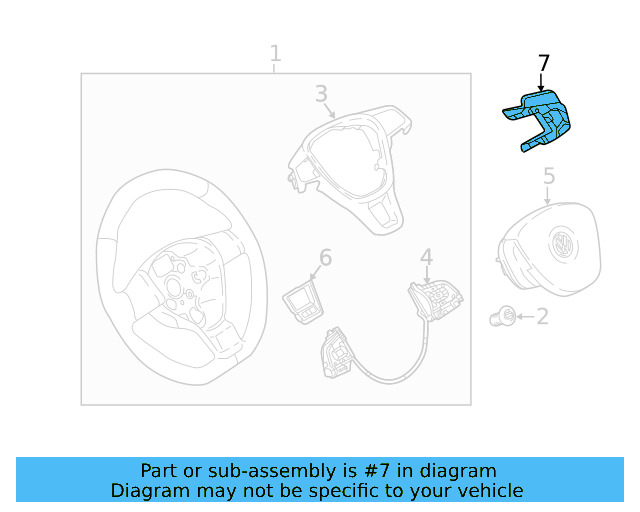 1
3
7
5
6
4
2

Part or sub-assembly is #7 in diagram
Diagram may not be specific to your vehicle