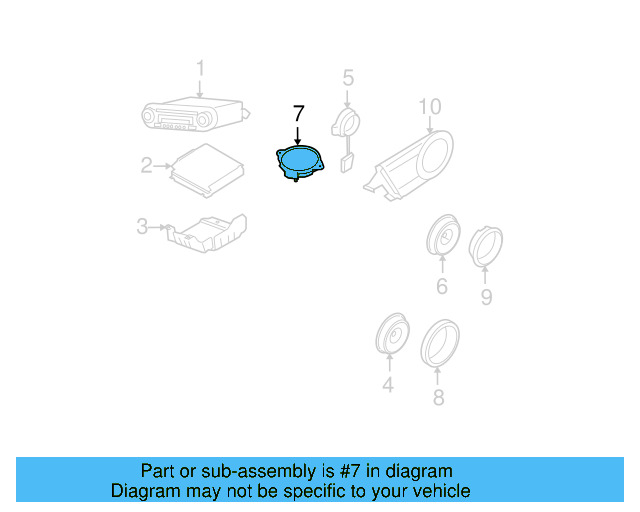 1
5
7
10
2
3
6
9
4
8

Part or sub-assembly is #7 in diagram
Diagram may not be specific to your vehicle