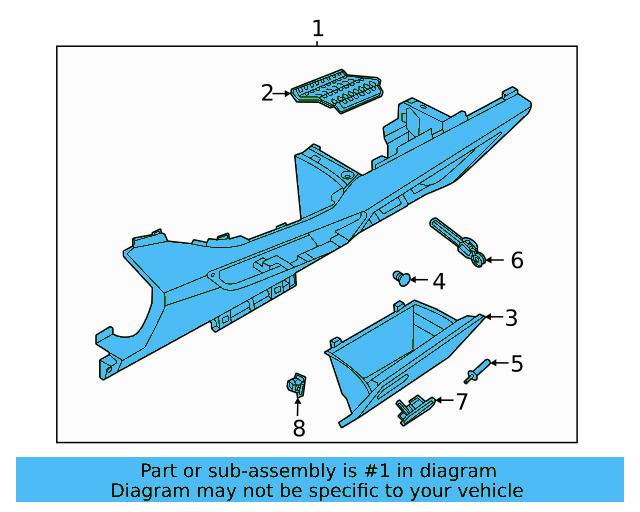 1

2

6

4

3

5

7

8

Part or sub-assembly is #1 in diagram
Diagram may not be specific to your vehicle