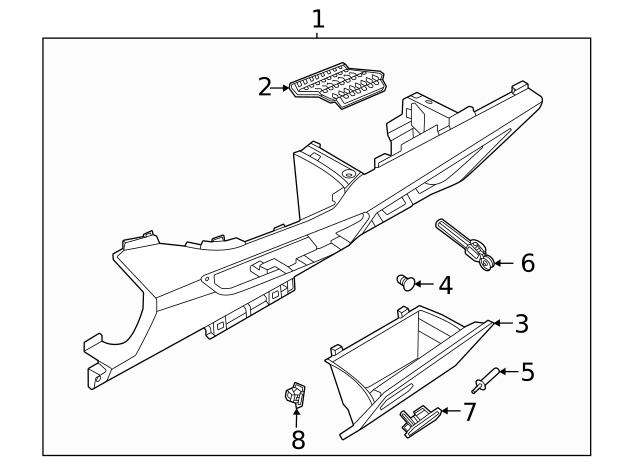 1
2
6
4
3
5
7
8