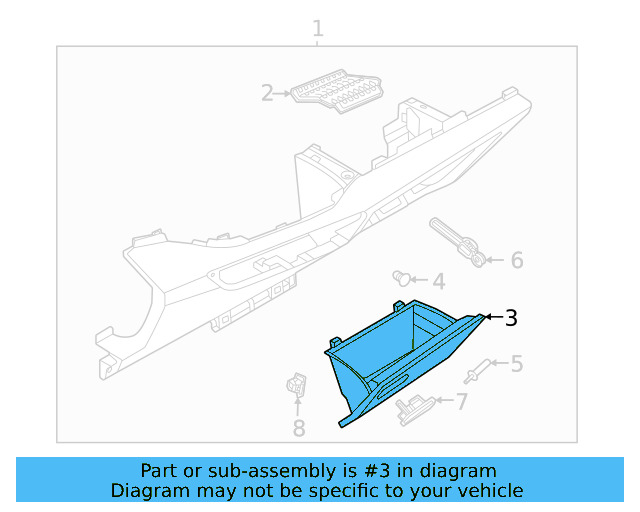 1
2
6
4
3
5
7
8

Part or sub-assembly is #3 in diagram
Diagram may not be specific to your vehicle