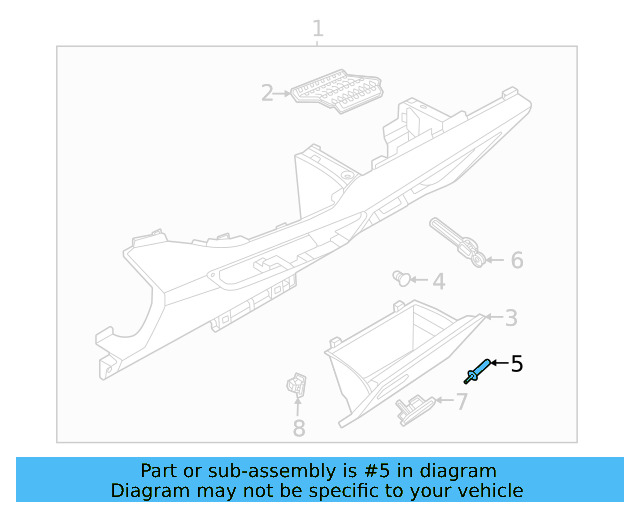 1
2
6
4
3
5
7
8

Part or sub-assembly is #5 in diagram
Diagram may not be specific to your vehicle