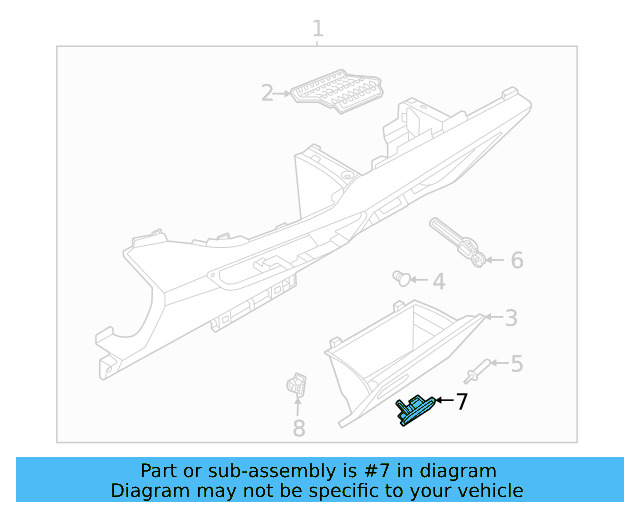 1
2
6
4
3
5
7
8

Part or sub-assembly is #7 in diagram
Diagram may not be specific to your vehicle