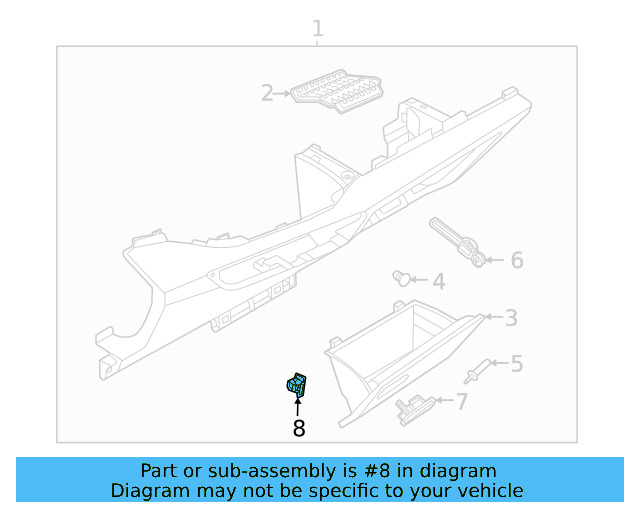 1
2
6
4
3
5
7
8

Part or sub-assembly is #8 in diagram
Diagram may not be specific to your vehicle