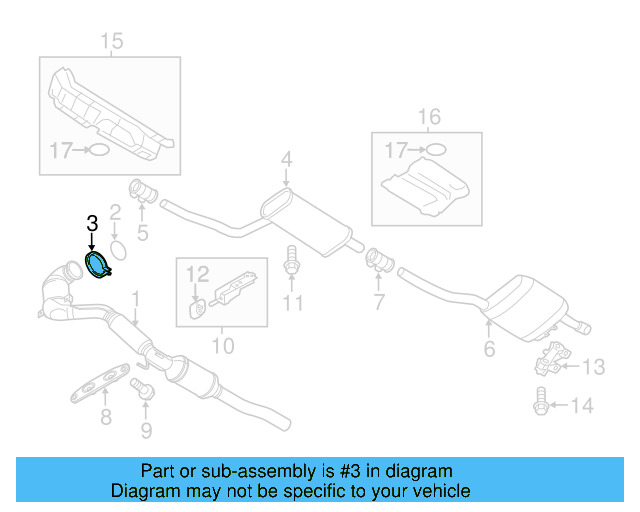 15
17
16
17
4
3
2
5
12
11
7
1
10
6
13
8
9
14

Part or sub-assembly is #3 in diagram
Diagram may not be specific to your vehicle