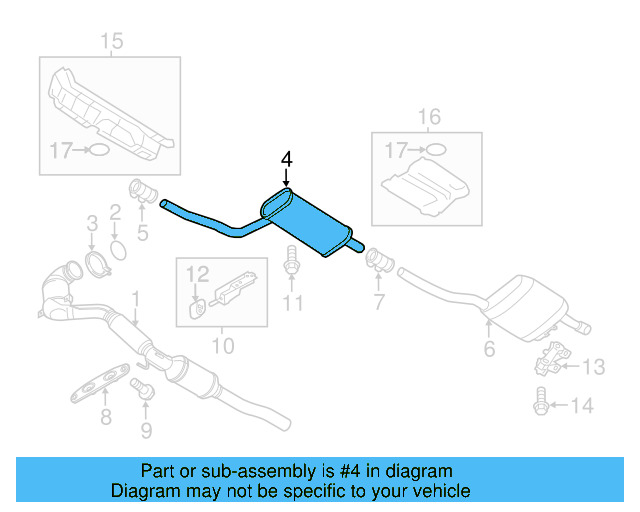 15
17
16
17
4
3
2
5
12
11
7
1
10
6
13
8
9
14

Part or sub-assembly is #4 in diagram
Diagram may not be specific to your vehicle