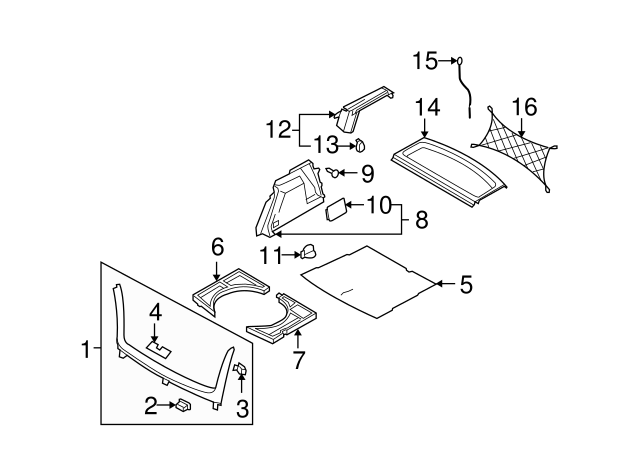 15
14
16
12
13
9
10
8
6
11
5
4
1
7
2
3