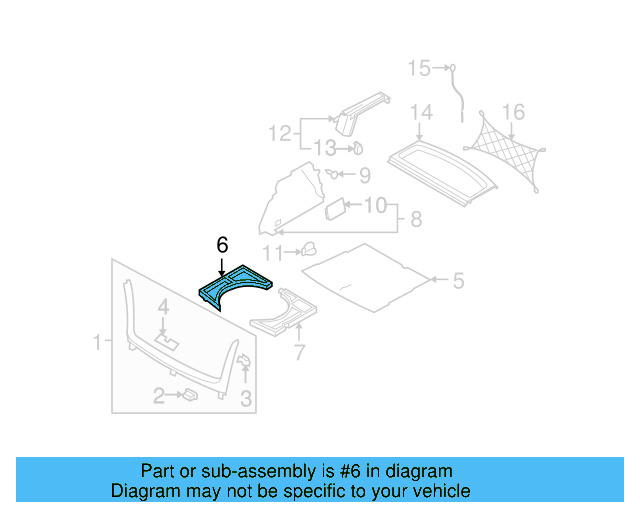 15
14
16
12
13
9
10
8
6
11
5
4
1
7
2
3

Part or sub-assembly is #6 in diagram
Diagram may not be specific to your vehicle