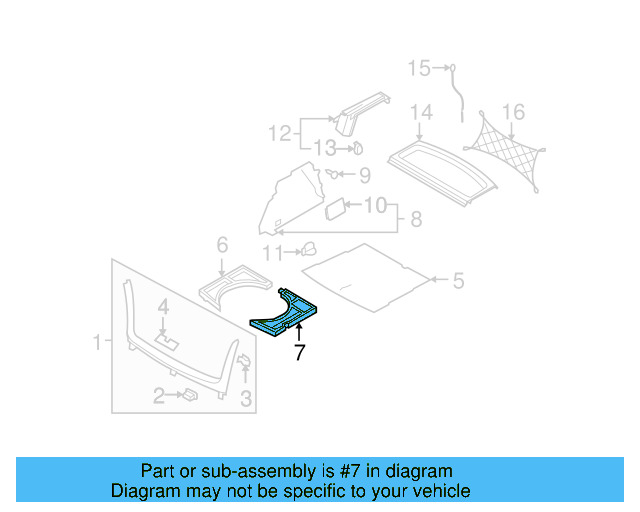 15
12
13
14
16
9
10
8
6
11
5
4
1
7
2
3

Part or sub-assembly is #7 in diagram
Diagram may not be specific to your vehicle