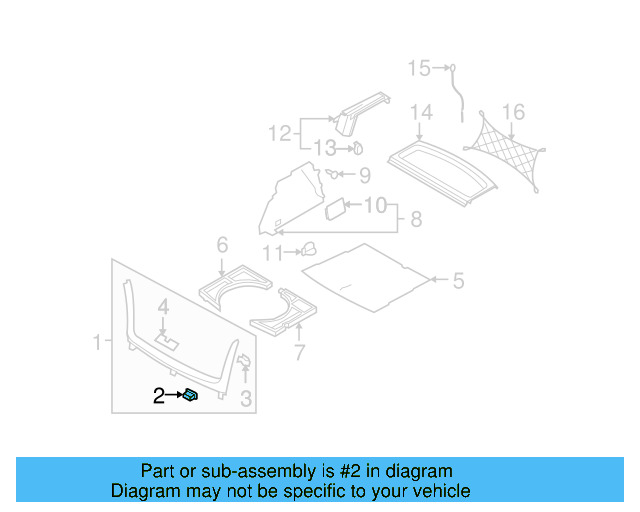 15
14
16
12
13
9
10
8
6
11
5
4
1
7
3
2

Part or sub-assembly is #2 in diagram
Diagram may not be specific to your vehicle