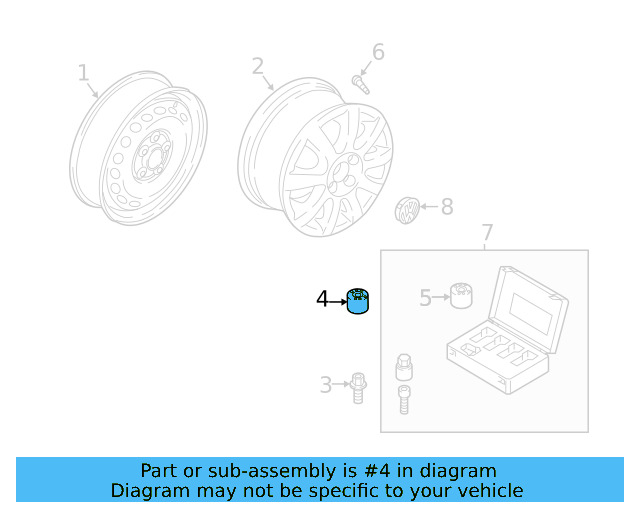 1
2
6
8
7
4
5
3

Part or sub-assembly is #4 in diagram
Diagram may not be specific to your vehicle