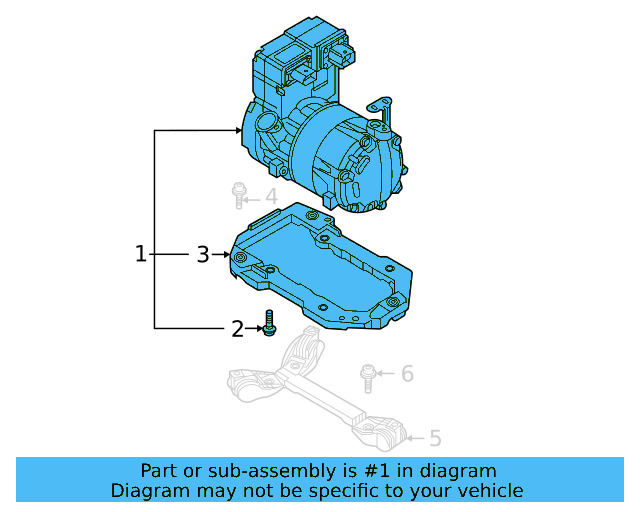 4
1
3
2
6
5
Part or sub-assembly is #1 in diagram
Diagram may not be specific to your vehicle