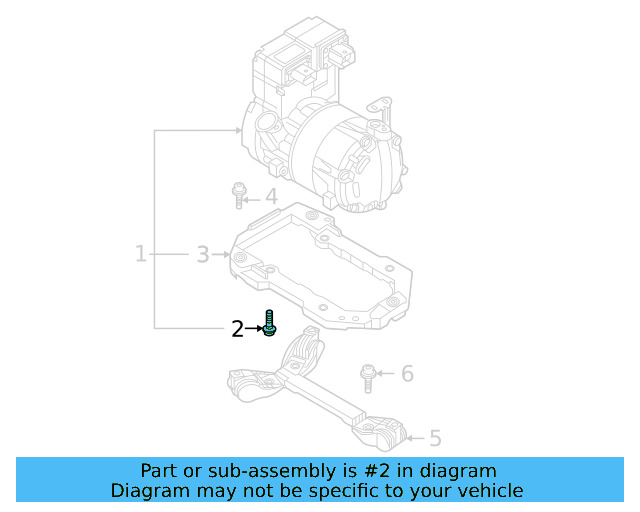 4
1
3
2
6
5
Part or sub-assembly is #2 in diagram
Diagram may not be specific to your vehicle