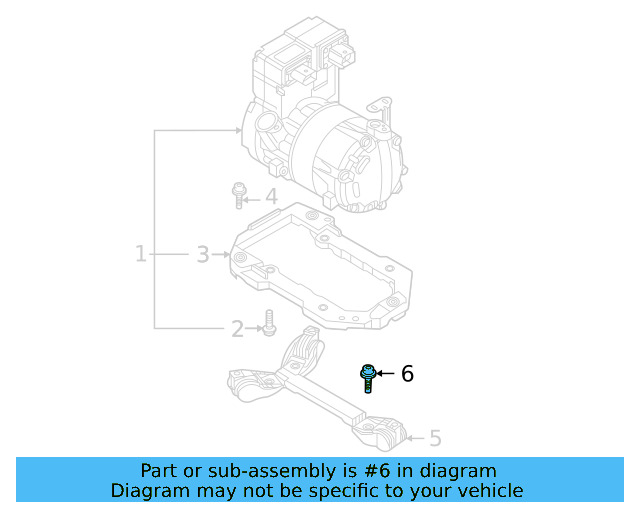 4

1

3

2

6

5

Part or sub-assembly is #6 in diagram
Diagram may not be specific to your vehicle