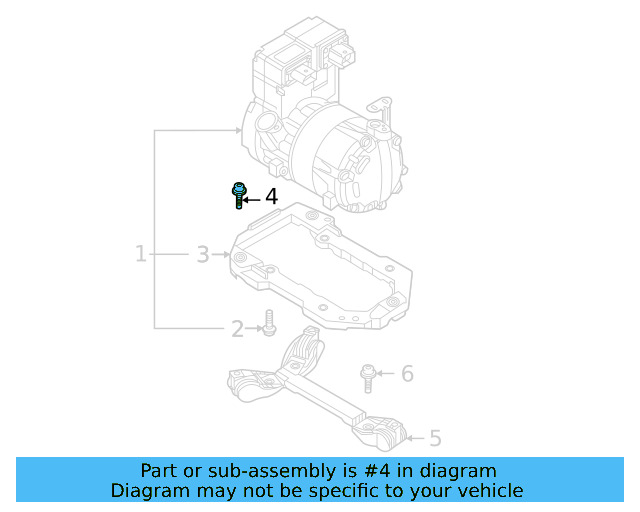 4
1
3
2
6
5
Part or sub-assembly is #4 in diagram
Diagram may not be specific to your vehicle