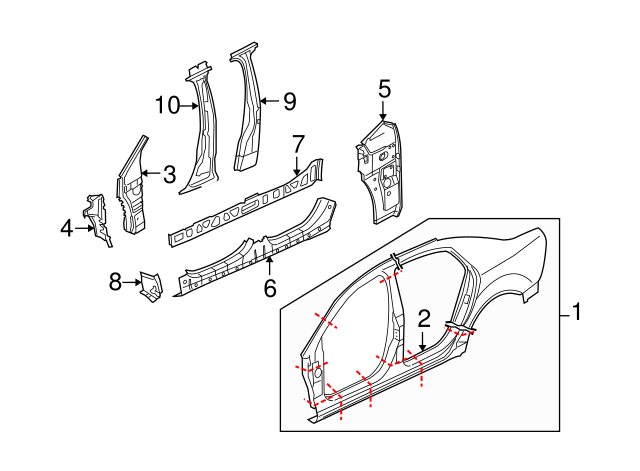 10
9
5
7
3
4
8
6
2
1