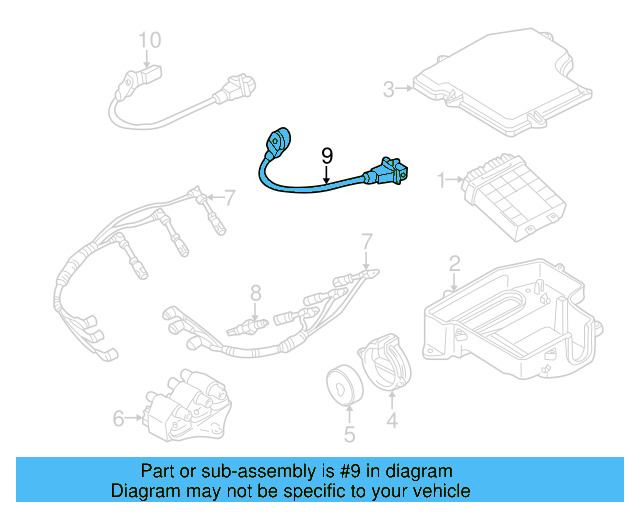 10

3

9

1

7

7

2

8

6

5

4

Part or sub-assembly is #9 in diagram
Diagram may not be specific to your vehicle