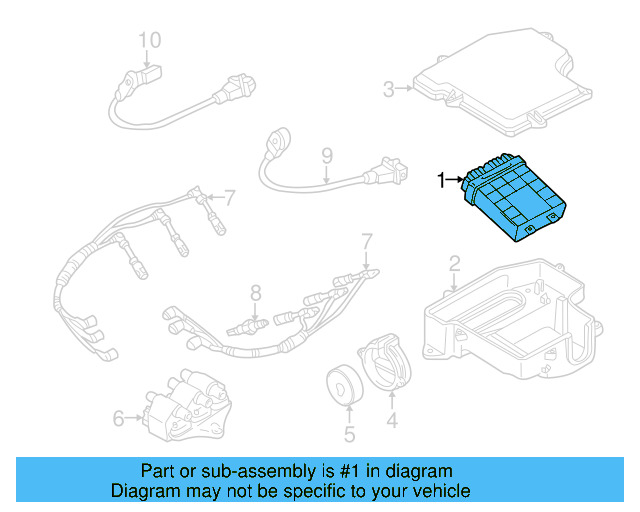 10
3
9
1
7
7
8
2
6
5
4

Part or sub-assembly is #1 in diagram
Diagram may not be specific to your vehicle