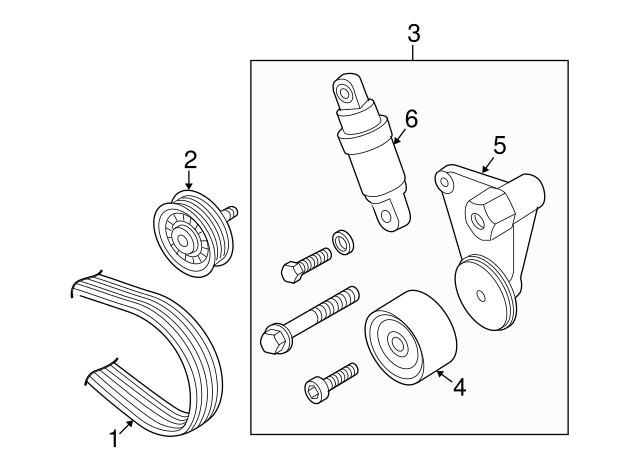 3
6
5
2
4
1