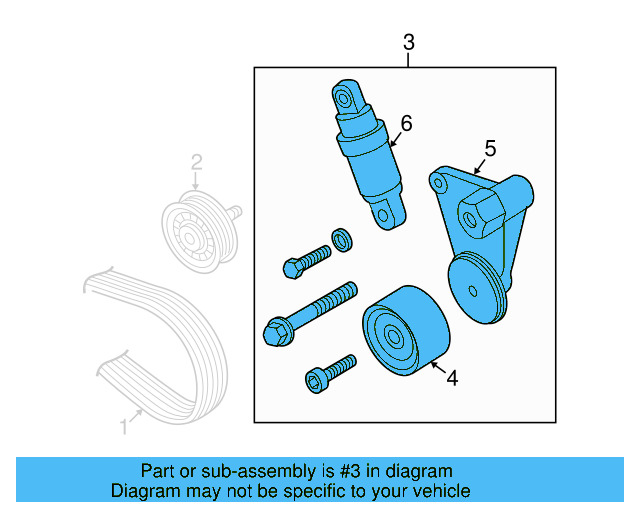 3
6
5
2
4
1

Part or sub-assembly is #3 in diagram
Diagram may not be specific to your vehicle