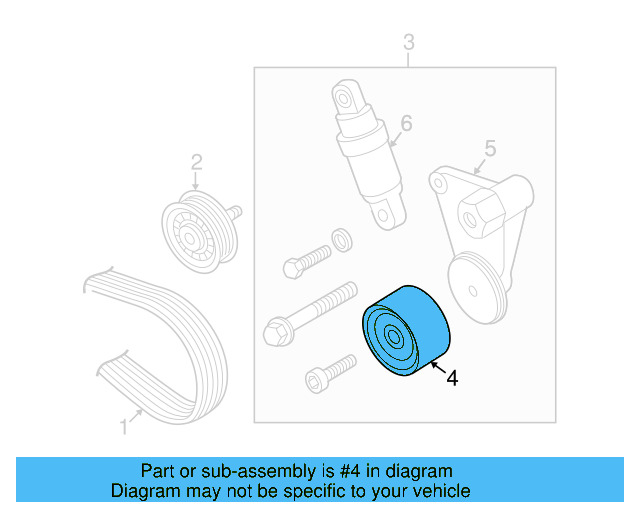 3
6
5
2
4
1

Part or sub-assembly is #4 in diagram
Diagram may not be specific to your vehicle