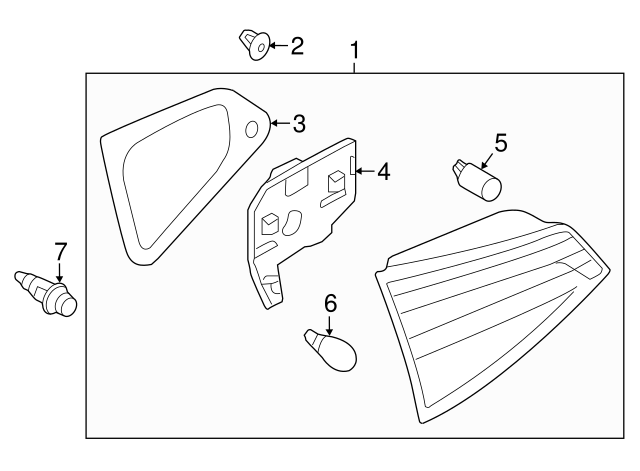 2
1
3
5
4
7
6