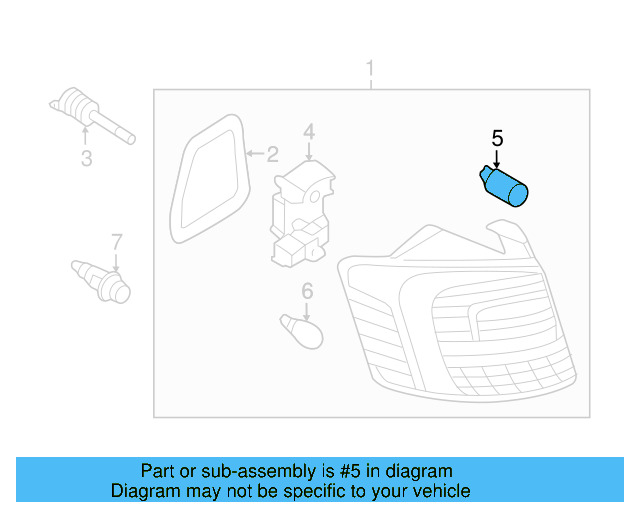 1
3
2
4
5
7
6

Part or sub-assembly is #5 in diagram
Diagram may not be specific to your vehicle