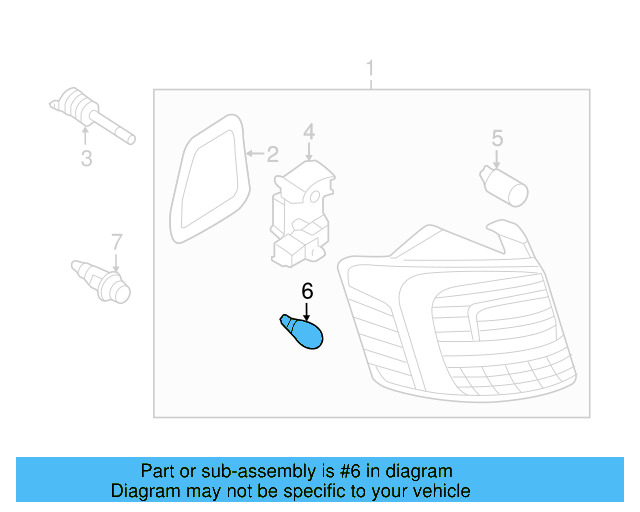 1
3
2
4
5
7
6

Part or sub-assembly is #6 in diagram
Diagram may not be specific to your vehicle