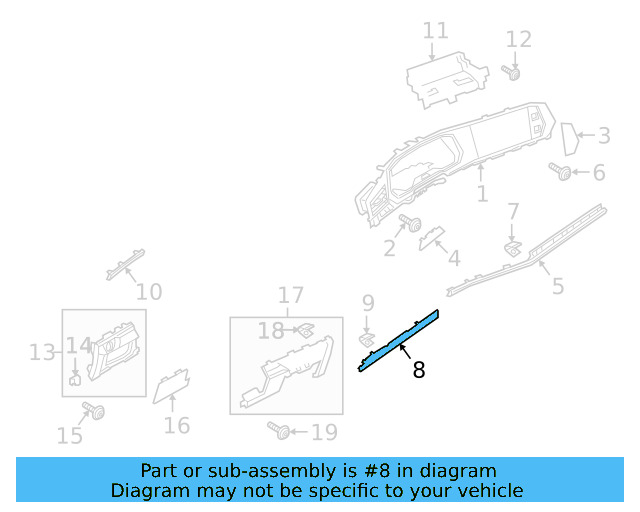 11
12
3
6
1
7
2
4
5
10
17
9
18
13
14
8
16
15
19

Part or sub-assembly is #8 in diagram
Diagram may not be specific to your vehicle